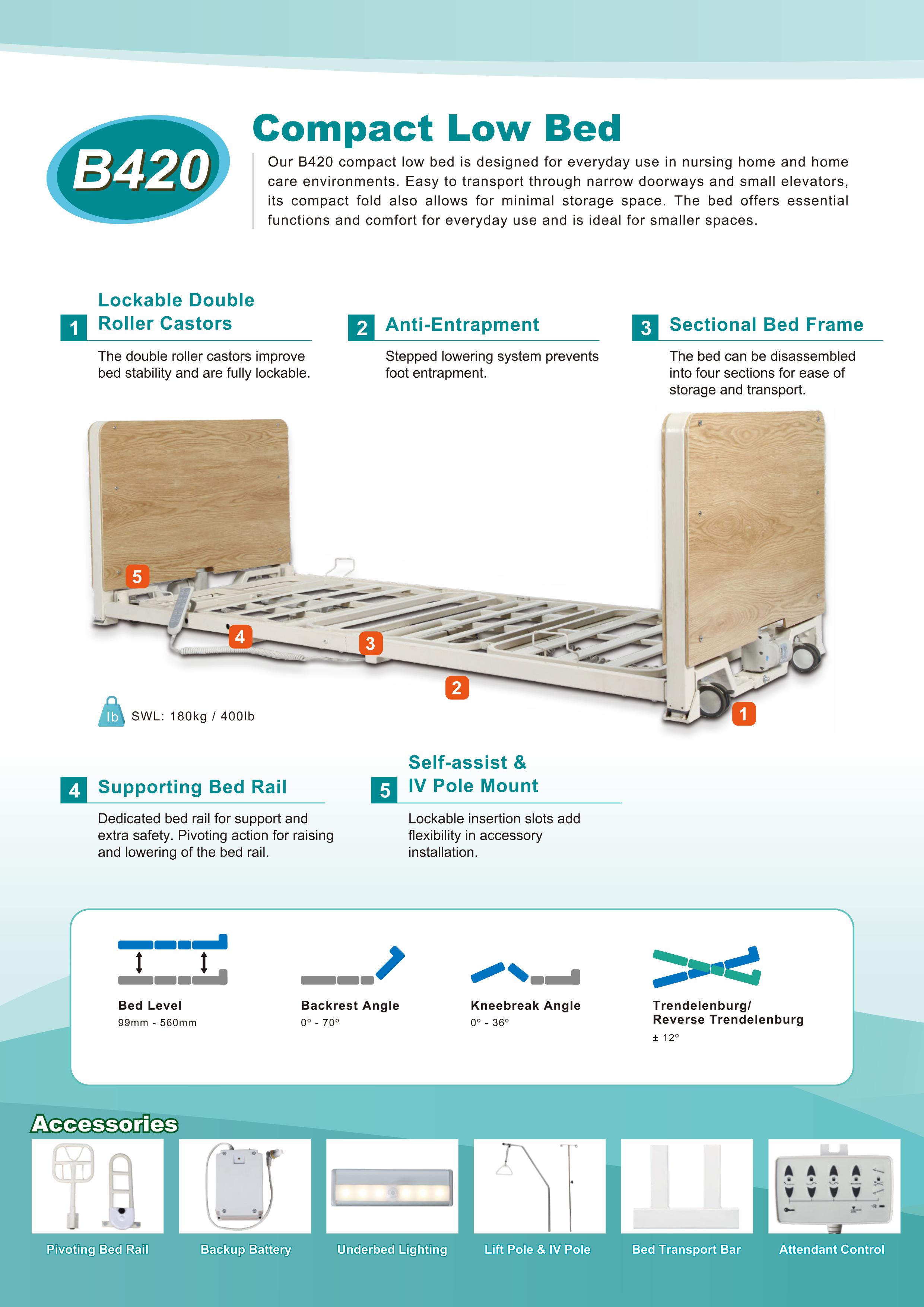 B420

Compact Low Bed

Our B420 compact low bed is designed for everyday use in nursing home and home care environments. Easy to transport through narrow doorways and small elevators, its compact fold also allows for minimal storage space. The bed offers essential functions and comfort for everyday use and is ideal for smaller spaces.

1 Lockable Double Roller Castors

The double roller castors improve bed stability and are fully lockable.

2 Anti-Entrapment

Stepped lowering system prevents foot entrapment.

3 Sectional Bed Frame

The bed can be disassembled into four sections for ease of storage and transport.

5

4

3

2

1

lb SWL: 180kg / 400lb

4 Supporting Bed Rail

Dedicated bed rail for support and extra safety. Pivoting action for raising and lowering of the bed rail.

5 Self-assist & IV Pole Mount

Lockable insertion slots add flexibility in accessory installation.

Bed Level
99mm - 560mm

Backrest Angle
0° - 70°

Kneebreak Angle
0° - 36°

Trendelenburg/ Reverse Trendelenburg
± 12°

Accessories

Pivoting Bed Rail

Backup Battery

Underbed Lighting

Lift Pole & IV Pole

Bed Transport Bar

Attendant Control